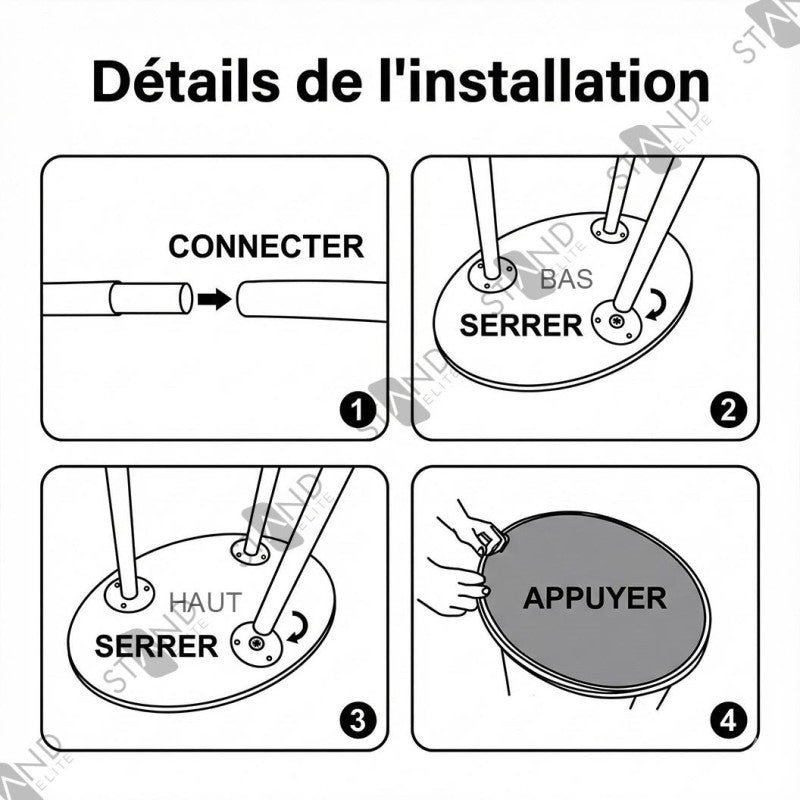 Détails de l'installation

CONNECTER

1

BAS

SERRER

2

HAUT

SERRER

3

APPUYER

4

STAND ELITE